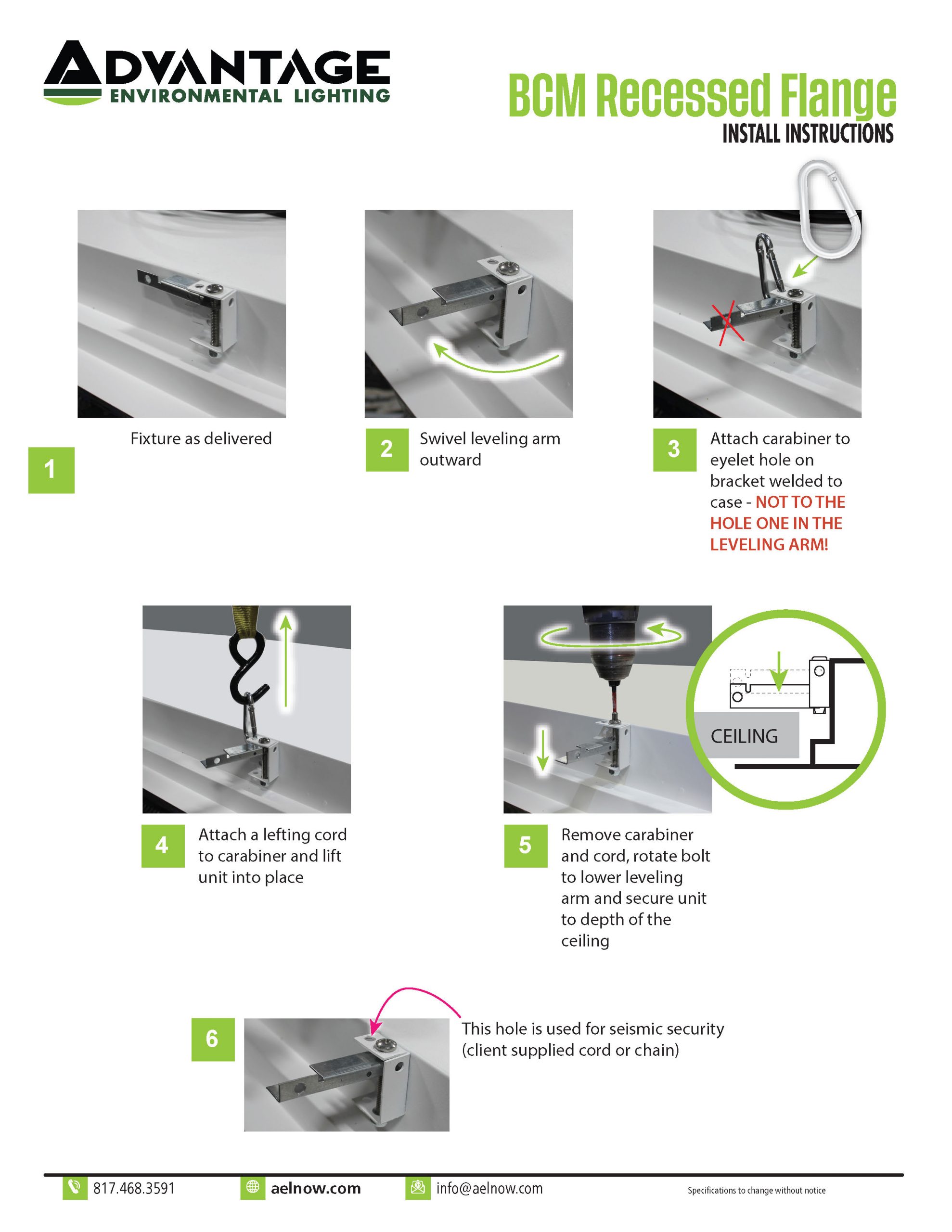 ADVANTAGE
ENVIRONMENTAL LIGHTING

BCM Recessed Flange
INSTALL INSTRUCTIONS

1 Fixture as delivered

2 Swivel leveling arm outward

3 Attach carabiner to eyelet hole on bracket welded to case - NOT TO THE HOLE ONE IN THE LEVELING ARM!

4 Attach a lefting cord to carabiner and lift unit into place

CEILING

5 Remove carabiner and cord, rotate bolt to lower leveling arm and secure unit to depth of the ceiling

6 This hole is used for seismic security (client supplied cord or chain)

817.468.3591 aelnow.com info@aelnow.com Specifications to change without notice